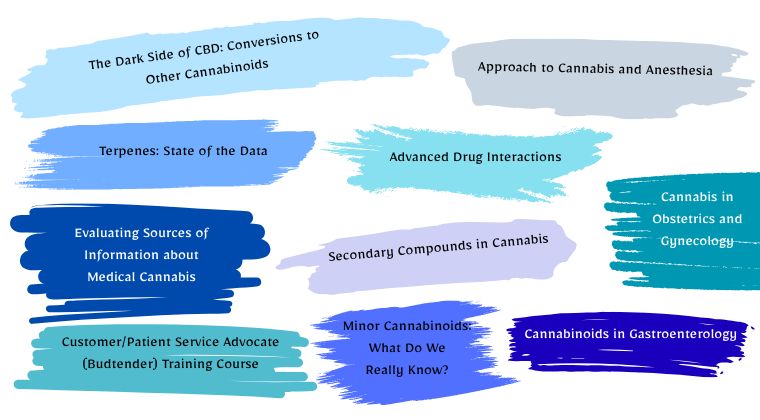 The Dark Side of CBD: Conversions to Other Cannabinoids

Approach to Cannabis and Anesthesia

Terpenes: State of the Data

Advanced Drug Interactions

Cannabis in Obstetrics and Gynecology

Evaluating Sources of Information about Medical Cannabis

Secondary Compounds in Cannabis

Customer/Patient Service Advocate (Budtender) Training Course

Minor Cannabinoids: What Do We Really Know?

Cannabinoids in Gastroenterology