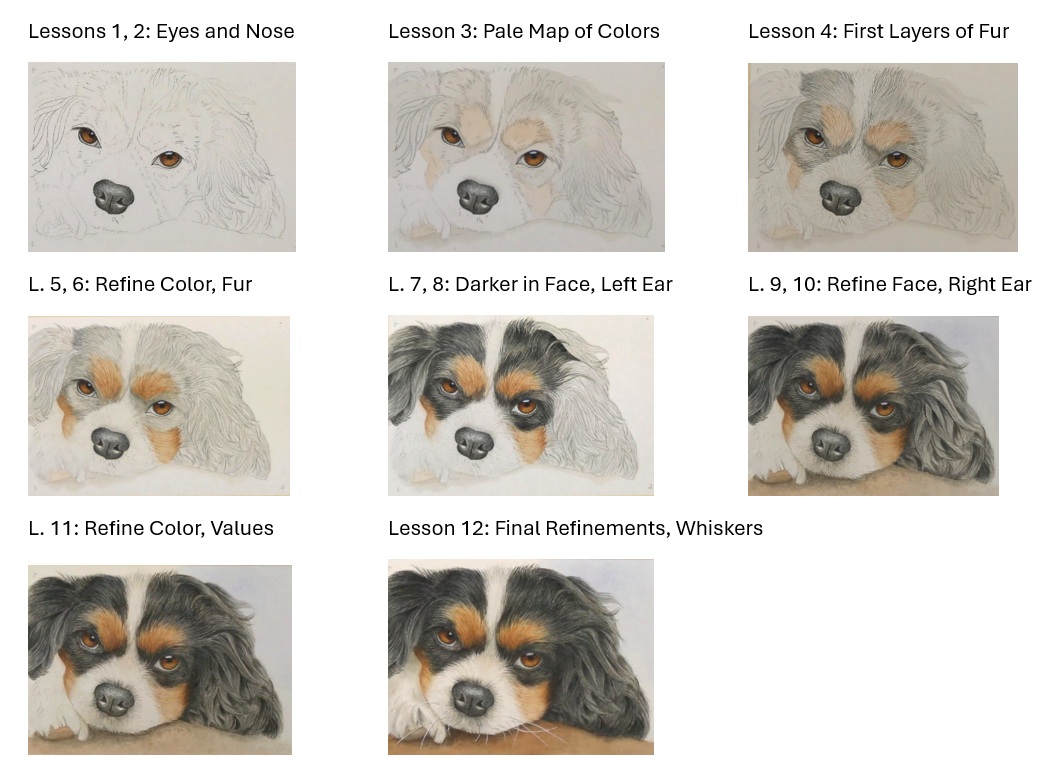 Lessons 1, 2: Eyes and Nose

Lesson 3: Pale Map of Colors

Lesson 4: First Layers of Fur

L. 5, 6: Refine Color, Fur

L. 7, 8: Darker in Face, Left Ear

L. 9, 10: Refine Face, Right Ear

L. 11: Refine Color, Values

Lesson 12: Final Refinements, Whiskers