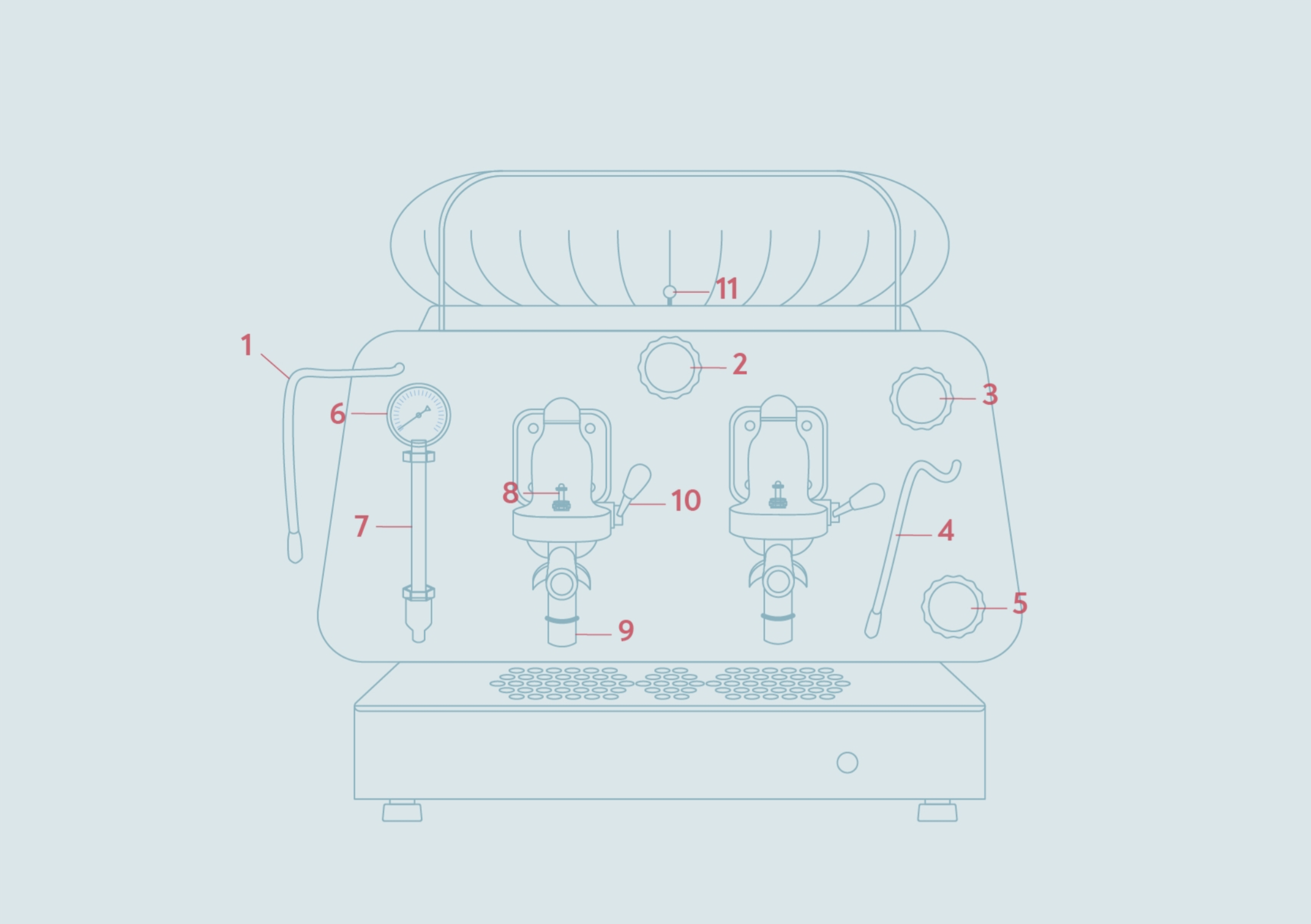 11
1
2
3
6
8
10
7
4
5
9