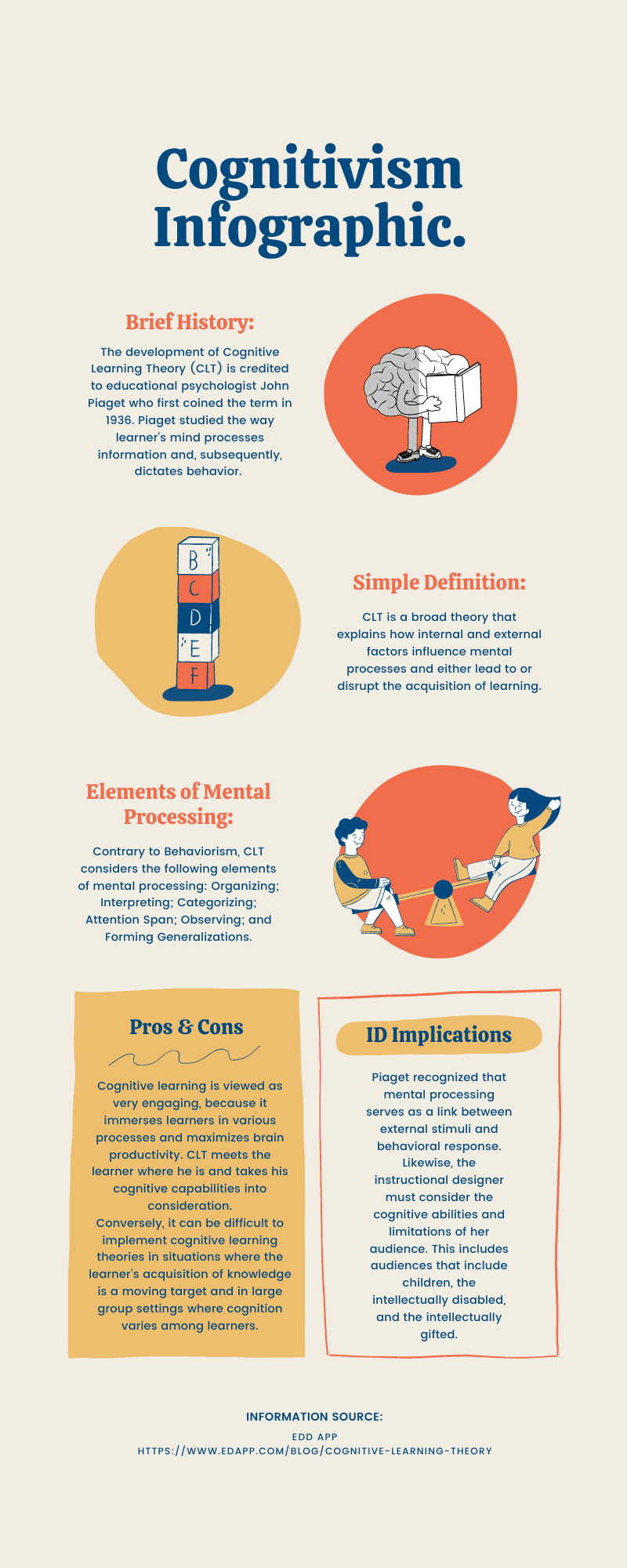 Cognitivism Infographic.

Brief History:

The development of Cognitive Learning Theory (CLT) is credited to educational psychologist John Piaget who first coined the term in 1936. Piaget studied the way learner's mind processes information and, subsequently, dictates behavior.

B
C
D
E
F

Simple Definition:

CLT is a broad theory that explains how internal and external factors influence mental processes and either lead to or disrupt the acquisition of learning.

Elements of Mental Processing:

Contrary to Behaviorism, CLT considers the following elements of mental processing: Organizing; Interpreting; Categorizing; Attention Span; Observing; and Forming Generalizations.

Pros & Cons

Cognitive learning is viewed as very engaging, because it immerses learners in various processes and maximizes brain productivity. CLT meets the learner where he is and takes his cognitive capabilities into consideration.
Conversely, it can be difficult to implement cognitive learning theories in situations where the learner's acquisition of knowledge is a moving target and in large group settings where cognition varies among learners.

ID Implications

Piaget recognized that mental processing serves as a link between external stimuli and behavioral response. Likewise, the instructional designer must consider the cognitive abilities and limitations of her audience. This includes audiences that include children, the intellectually disabled, and the intellectually gifted.

INFORMATION SOURCE:
EDD APP
HTTPS://WWW.EDAPP.COM/BLOG/COGNITIVE-LEARNING-THEORY