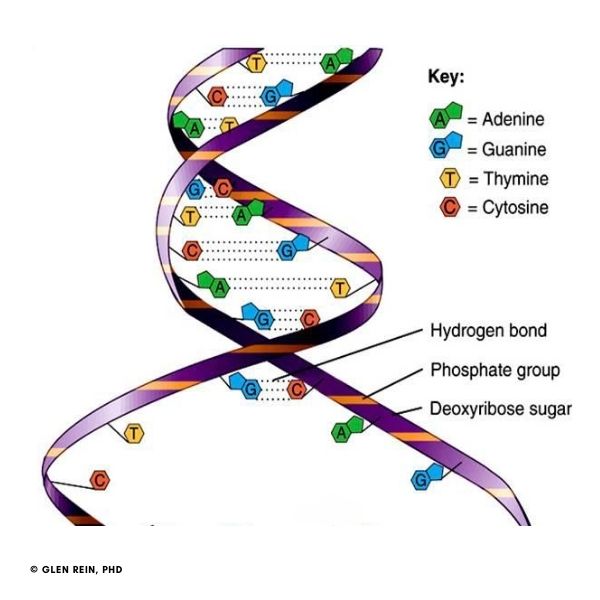 T A
C G
A T
G C
T A
C G
A T
G C
G C
T
A
C
G

Key:
A = Adenine
G = Guanine
T = Thymine
C = Cytosine

Hydrogen bond
Phosphate group
Deoxyribose sugar

© GLEN REIN, PHD