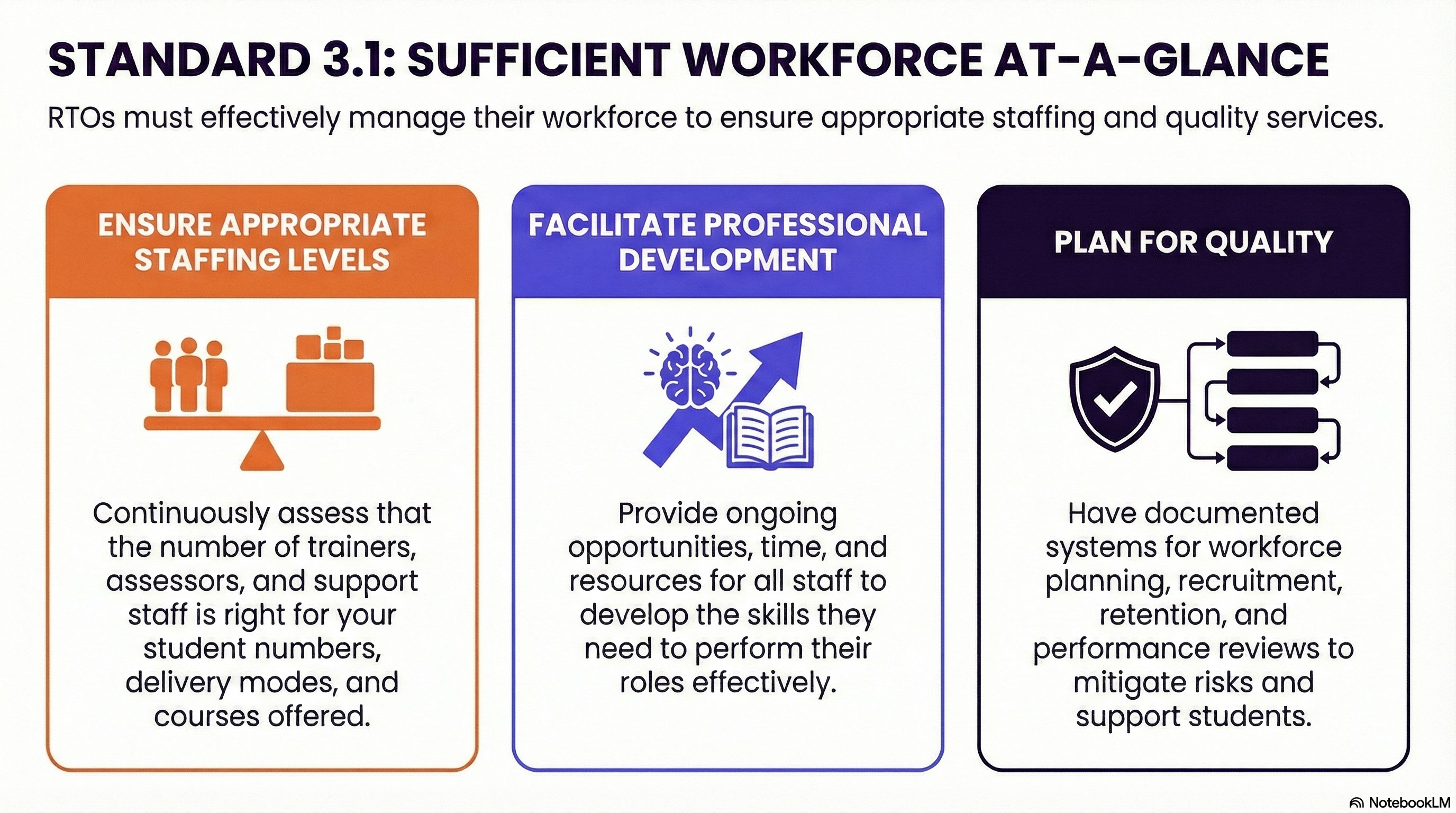 STANDARD 3.1: SUFFICIENT WORKFORCE AT-A-GLANCE

RTOs must effectively manage their workforce to ensure appropriate staffing and quality services.

ENSURE APPROPRIATE STAFFING LEVELS

Continuously assess that the number of trainers, assessors, and support staff is right for your student numbers, delivery modes, and courses offered.

FACILITATE PROFESSIONAL DEVELOPMENT

Provide ongoing opportunities, time, and resources for all staff to develop the skills they need to perform their roles effectively.

PLAN FOR QUALITY

Have documented systems for workforce planning, recruitment, retention, and performance reviews to mitigate risks and support students.

NotebookLM