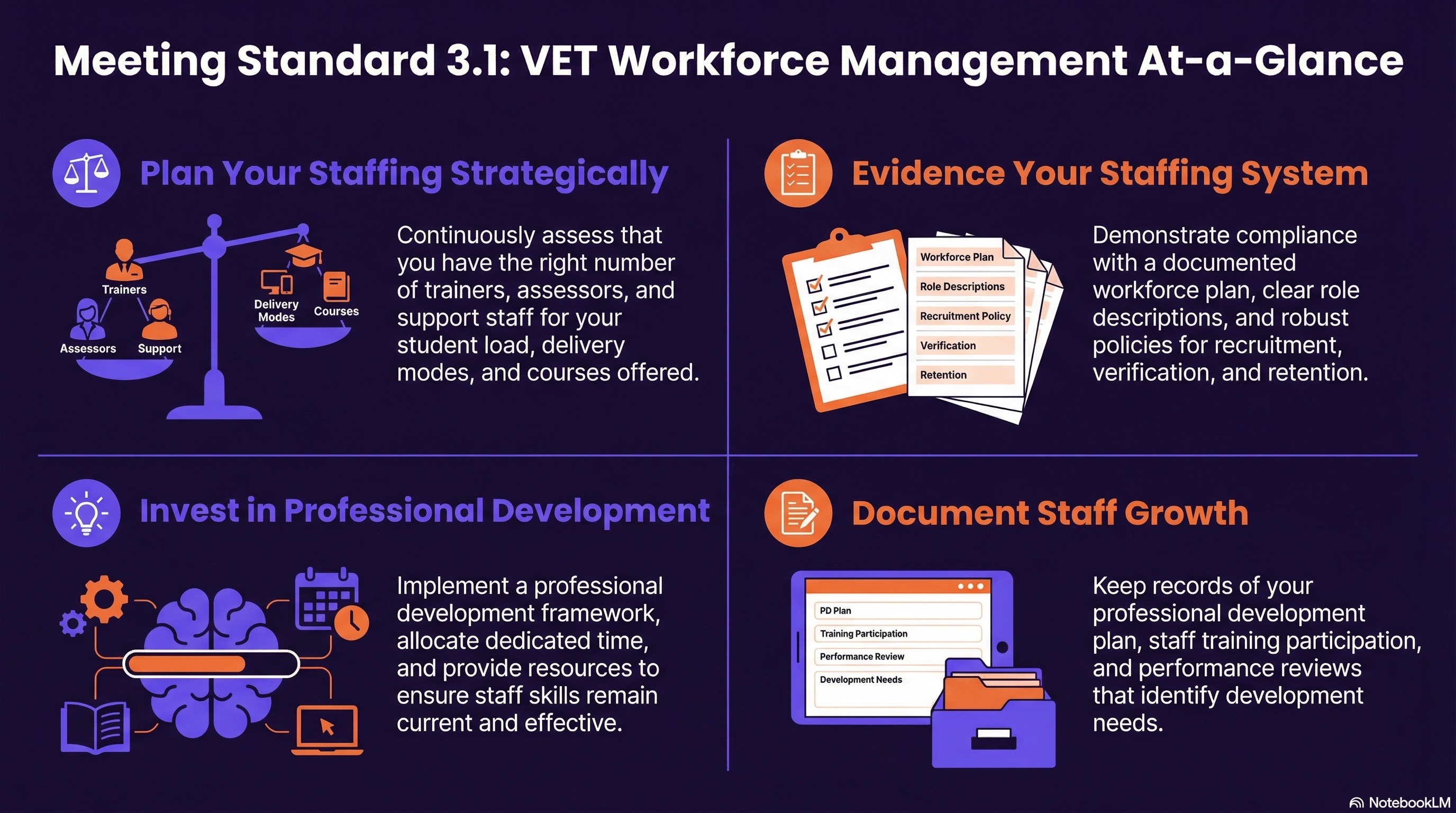 Meeting Standard 3.1: VET Workforce Management At-a-Glance

Plan Your Staffing Strategically

Trainers
Assessors
Support
Delivery Modes
Courses

Continuously assess that you have the right number of trainers, assessors, and support staff for your student load, delivery modes, and courses offered.

Evidence Your Staffing System

Workforce Plan
Role Descriptions
Recruitment Policy
Verification
Retention

Demonstrate compliance with a documented workforce plan, clear role descriptions, and robust policies for recruitment, verification, and retention.

Invest in Professional Development

Implement a professional development framework, allocate dedicated time, and provide resources to ensure staff skills remain current and effective.

Document Staff Growth

PD Plan
Training Participation
Performance Review
Development Needs

Keep records of your professional development plan, staff training participation, and performance reviews that identify development needs.

NotebookLM