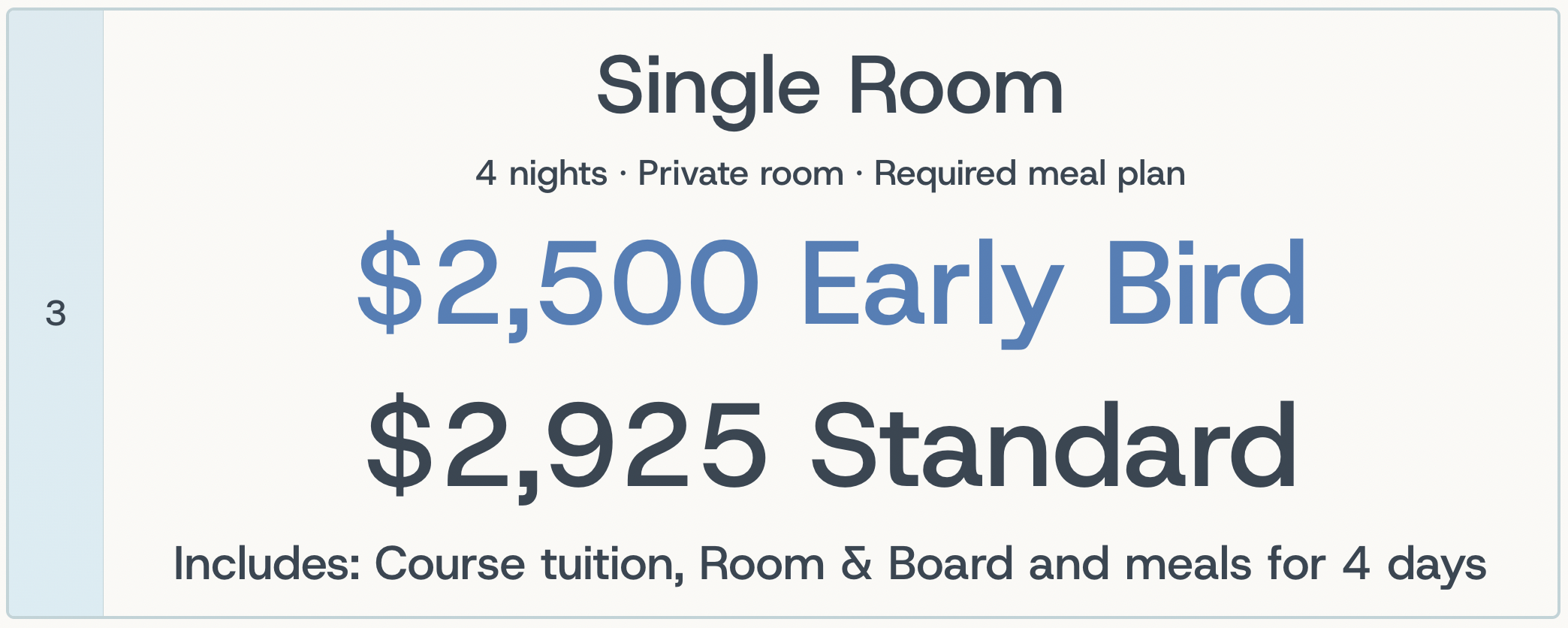 3

Single Room

4 nights · Private room · Required meal plan

\$2,500 Early Bird

\$2,925 Standard

Includes: Course tuition, Room & Board and meals for 4 days