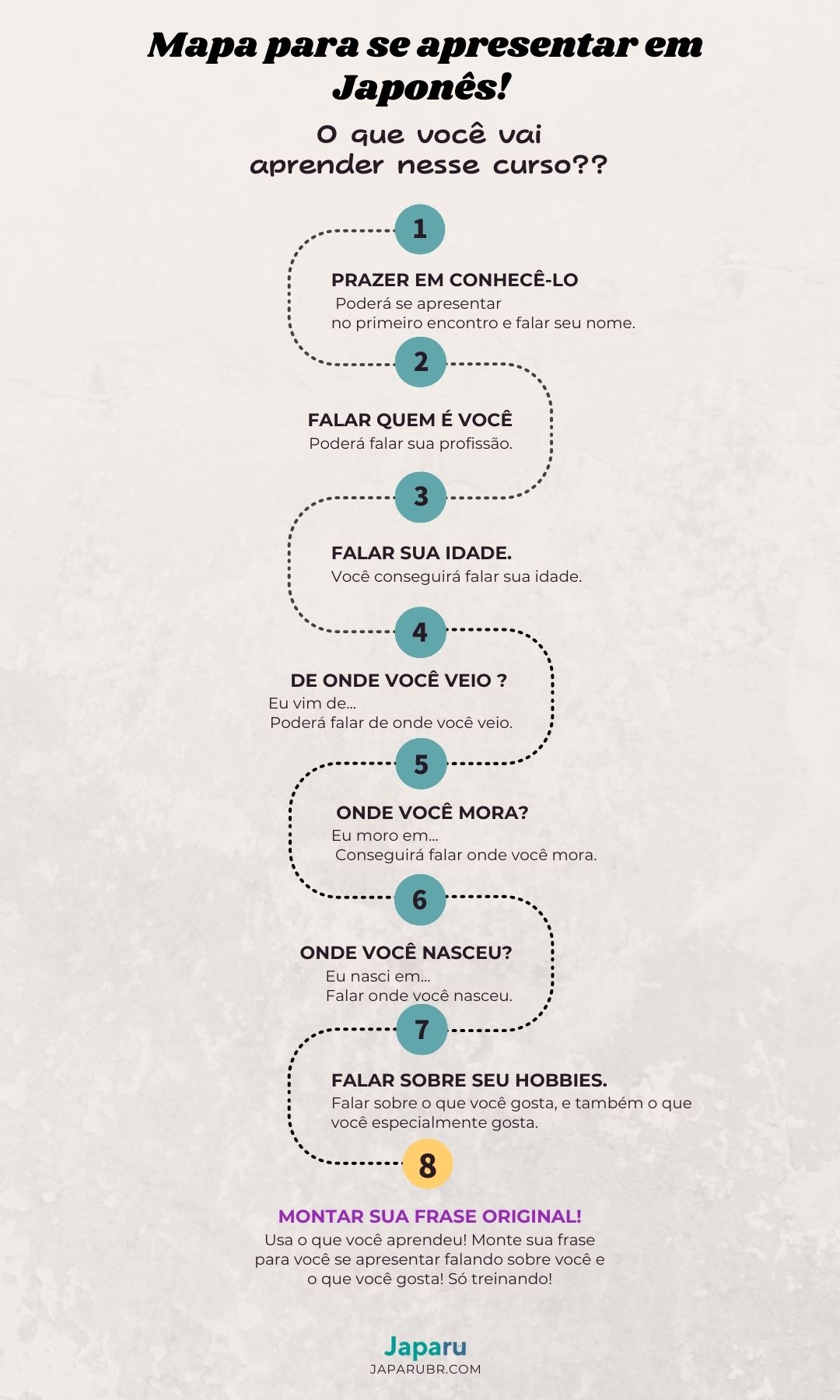 Mapa para se apresentar em Japonês!

O que você vai aprender nesse curso??

1

PRAZER EM CONHECÊ-LO
Poderá se apresentar no primeiro encontro e falar seu nome.

2

FALAR QUEM É VOCÊ
Poderá falar sua profissão.

3

FALAR SUA IDADE.
Você conseguirá falar sua idade.

4

DE ONDE VOCÊ VEIO ?
Eu vim de...
Poderá falar de onde você veio.

5

ONDE VOCÊ MORA?
Eu moro em...
Conseguirá falar onde você mora.

6

ONDE VOCÊ NASCEU?
Eu nasci em...
Falar onde você nasceu.

7

FALAR SOBRE SEU HOBBIES.
Falar sobre o que você gosta, e também o que você especialmente gosta.

8

MONTAR SUA FRASE ORIGINAL!
Usa o que você aprendeu! Monte sua frase para você se apresentar falando sobre você e o que você gosta! Só treinando!

Japaru
JAPARUBR.COM