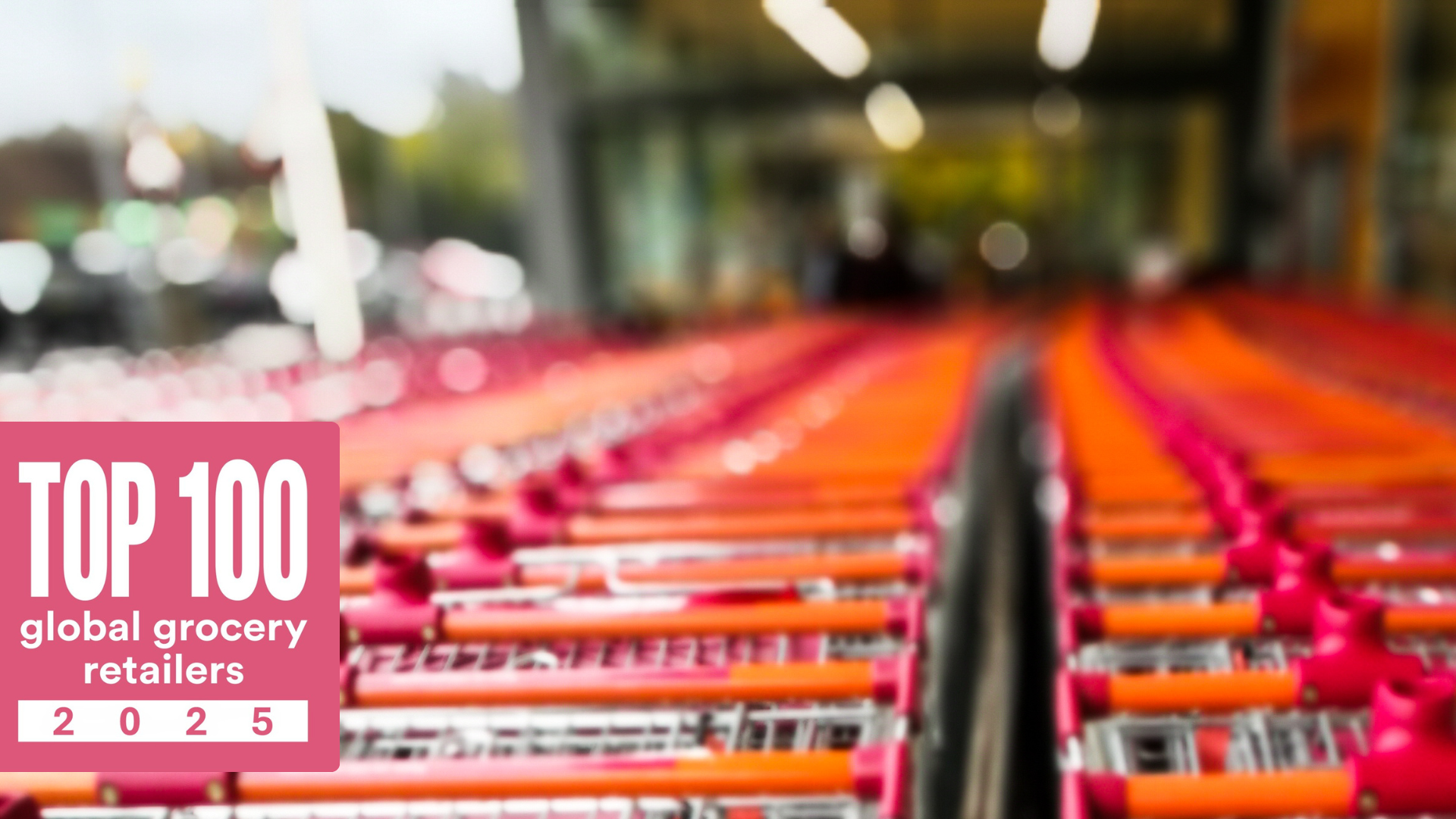 TOP 100
global grocery retailers
2 0 2 5