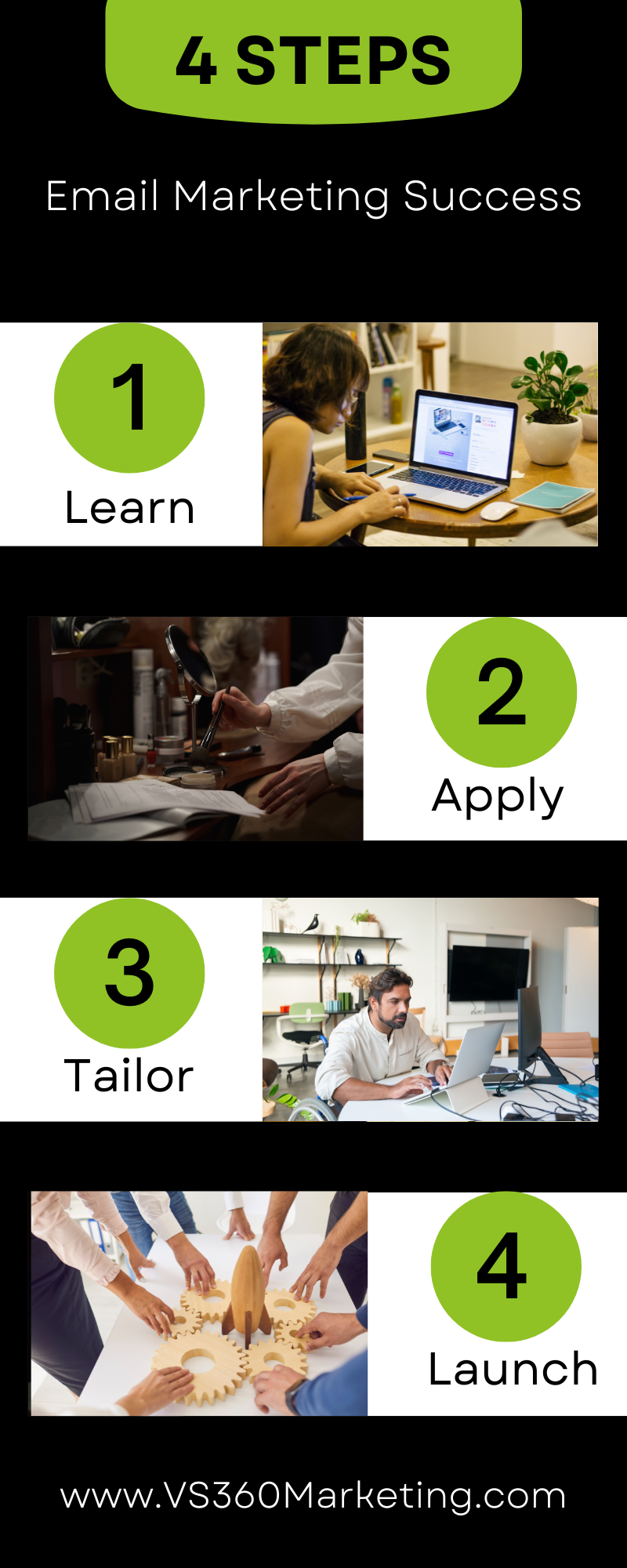 4 STEPS

Email Marketing Success

1
Learn

2
Apply

3
Tailor

4
Launch

www.VS360Marketing.com