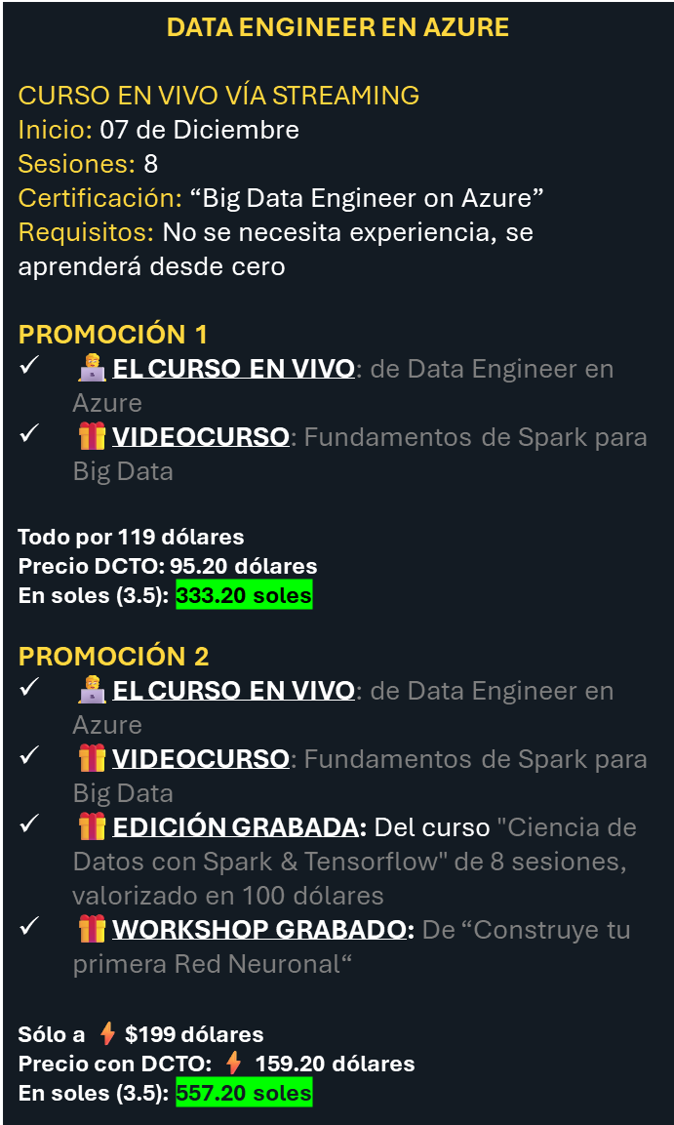 DATA ENGINEER EN AZURE

CURSO EN VIVO VÍA STREAMING
Inicio: 07 de Diciembre
Sesiones: 8
Certificación: "Big Data Engineer on Azure"
Requisitos: No se necesita experiencia, se aprenderá desde cero

PROMOCIÓN 1
✓ EL CURSO EN VIVO: de Data Engineer en Azure
✓ VIDEOCURSO: Fundamentos de Spark para Big Data

Todo por 119 dólares
Precio DCTO: 95.20 dólares
En soles (3.5): 333.20 soles

PROMOCIÓN 2
✓ EL CURSO EN VIVO: de Data Engineer en Azure
✓ VIDEOCURSO: Fundamentos de Spark para Big Data
✓ EDICIÓN GRABADA: Del curso "Ciencia de Datos con Spark & Tensorflow" de 8 sesiones, valorizado en 100 dólares
✓ WORKSHOP GRABADO: De "Construye tu primera Red Neuronal"

Sólo a $199 dólares
Precio con DCTO: 159.20 dólares
En soles (3.5): 557.20 soles